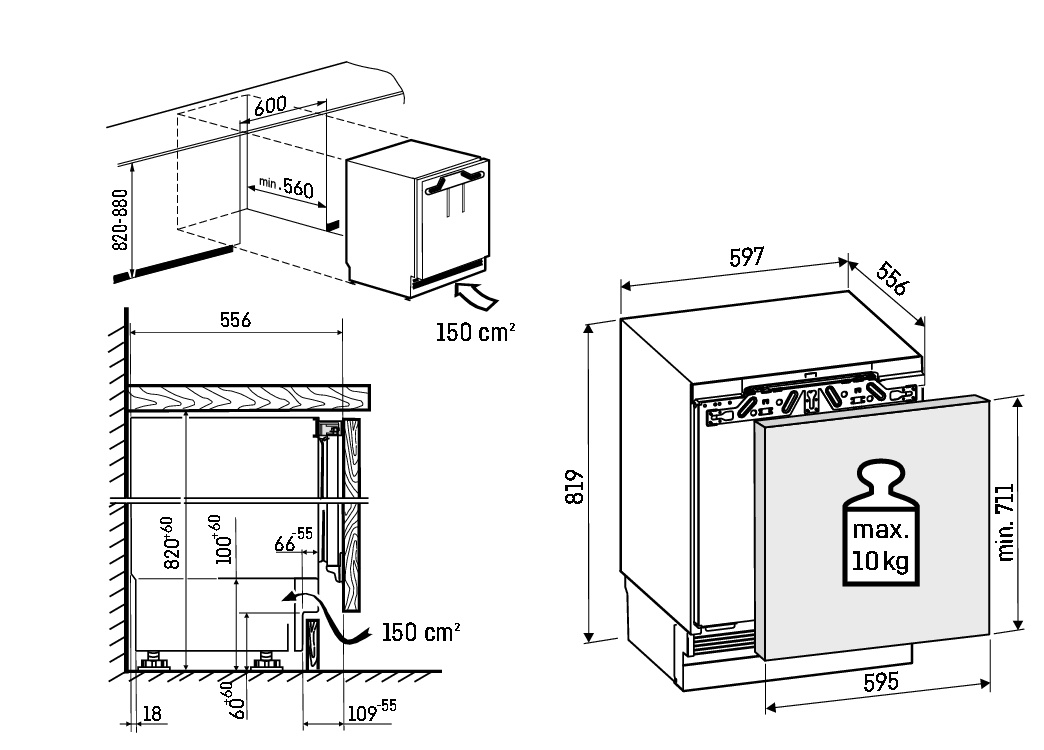 600

min. 560

820-880

150 cm²

556

$820^{+60}$

$100^{+60}$

$66^{-55}$

150 cm²

$60^{+60}$

18

$109^{-55}$

597

556

819

max.
10 kg

min. 711

595