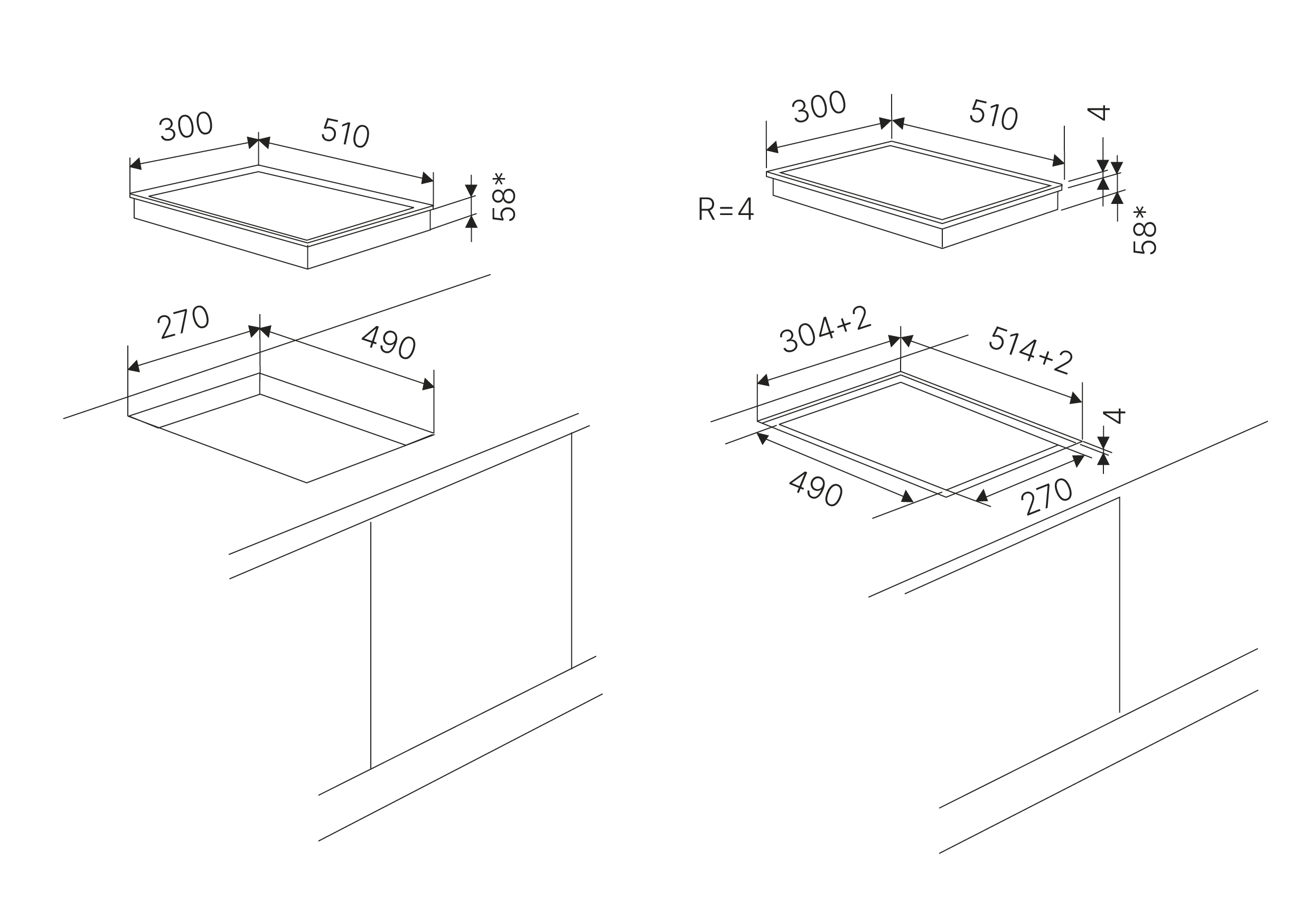 300
510
58*
270
490
300
510
4
R=4
58*
304+2
514+2
4
490
270