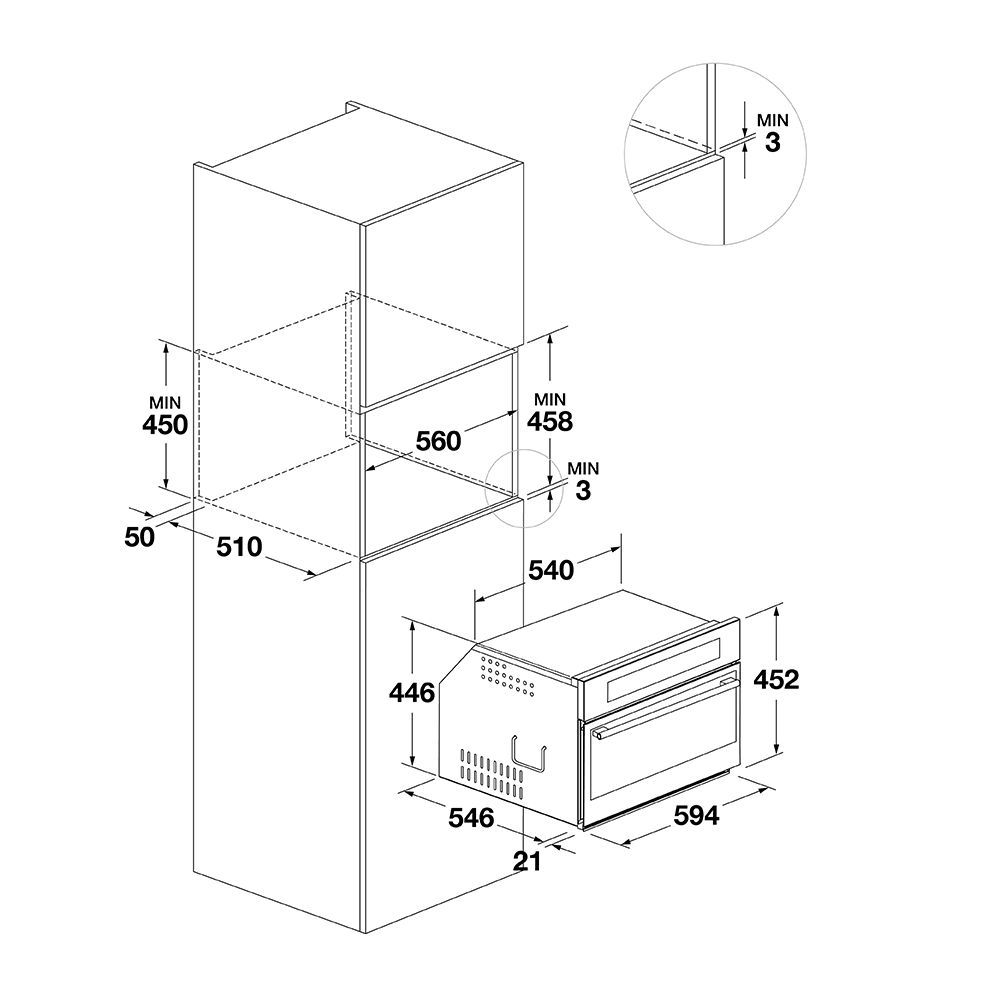 MIN
3

MIN
450

MIN
458

560

MIN
3

50

510

540

446

452

546

594

21