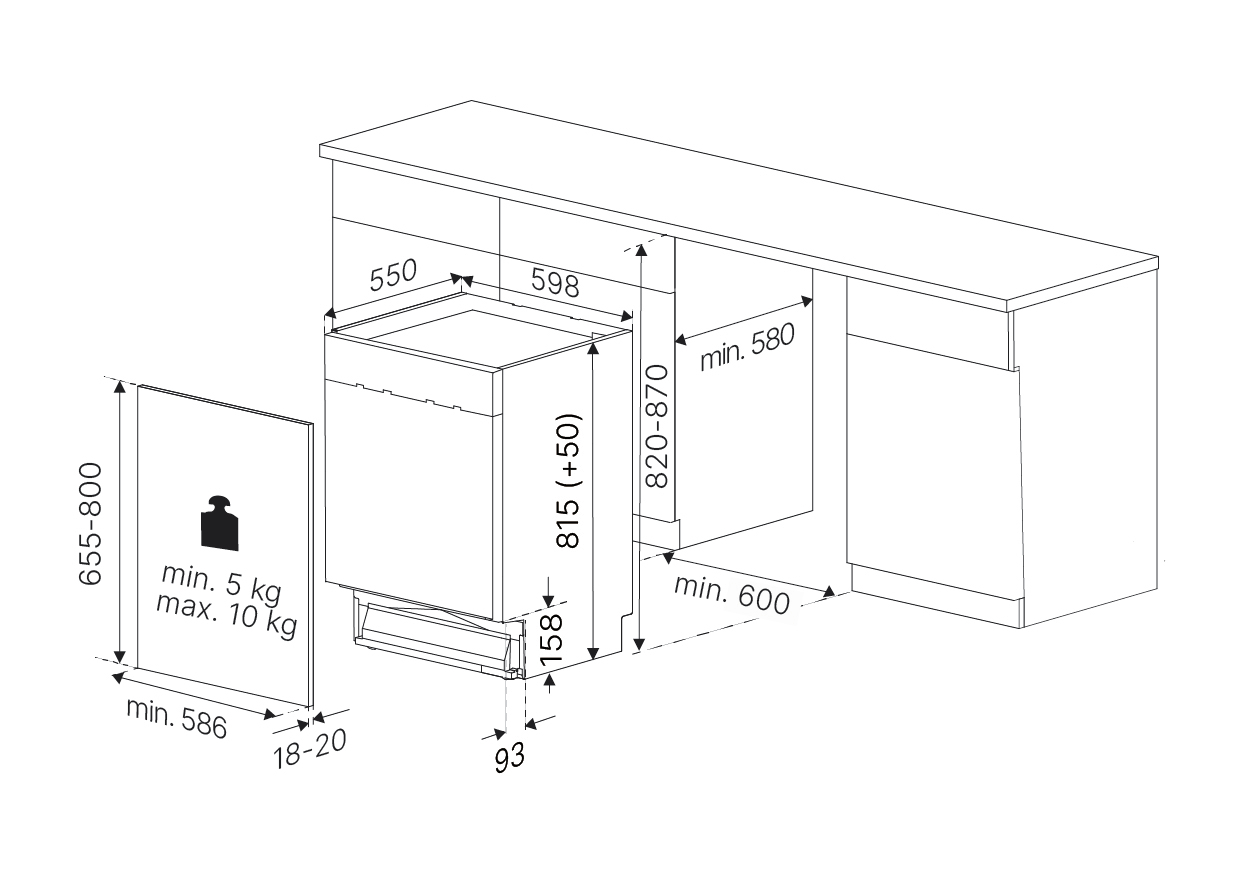 550
598
min. 580
820-870
815 (+50)
655-800
min. 5 kg
max. 10 kg
158
min. 600
min. 586
18-20
93