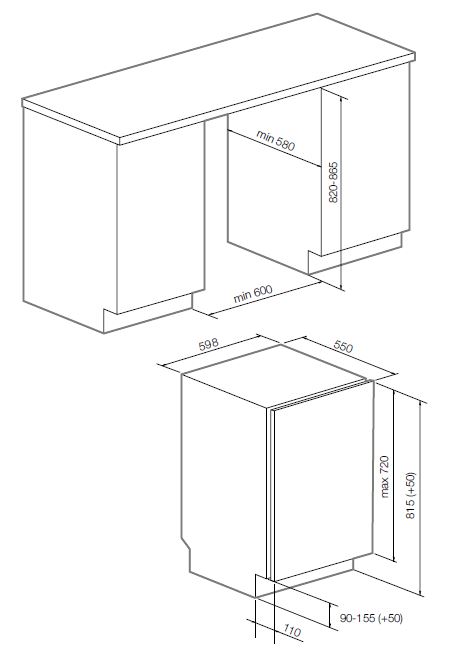 min 580
820-865
min 600
598
550
max 720
815 (+50)
90-155 (+50)
110