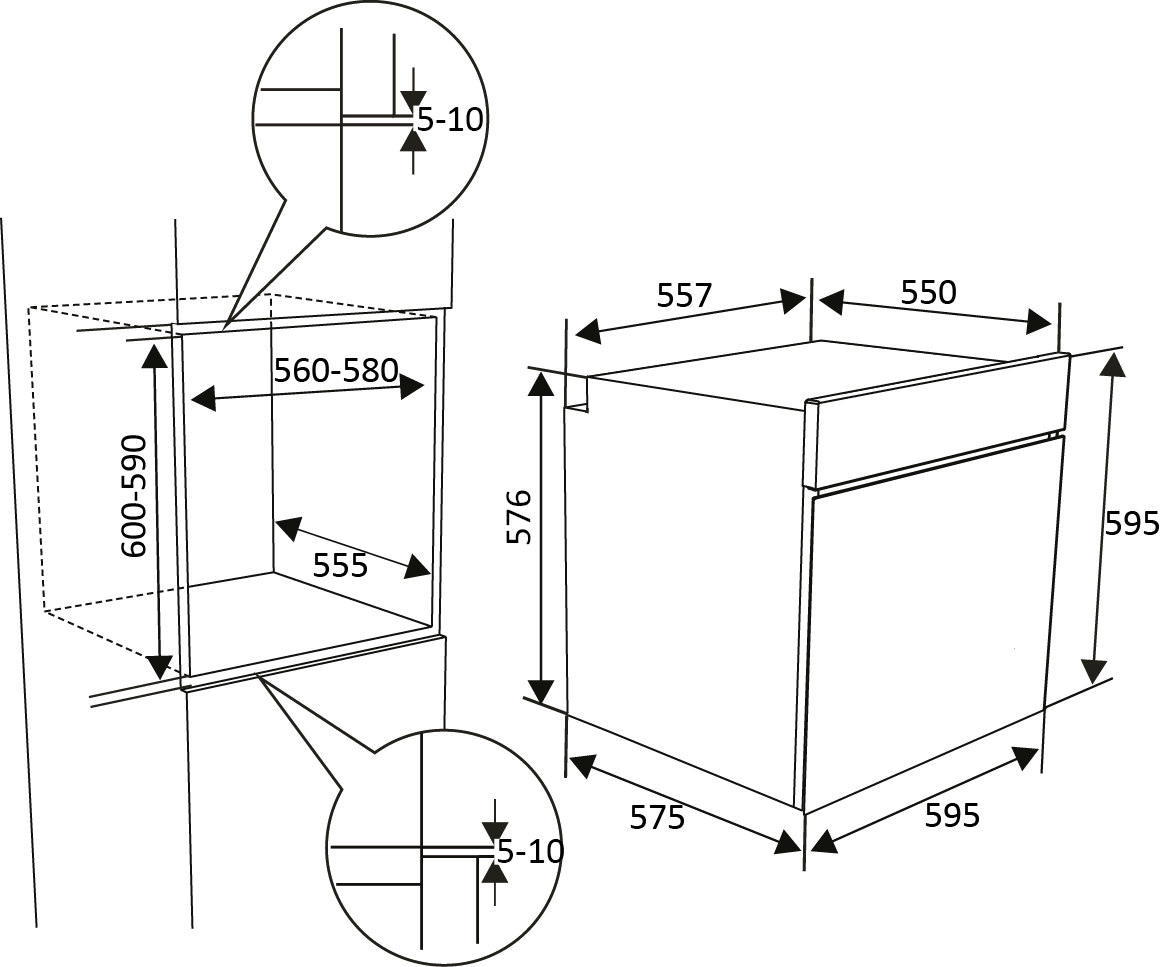 5-10

560-580

600-590

555

5-10

557

550

576

595

575

595